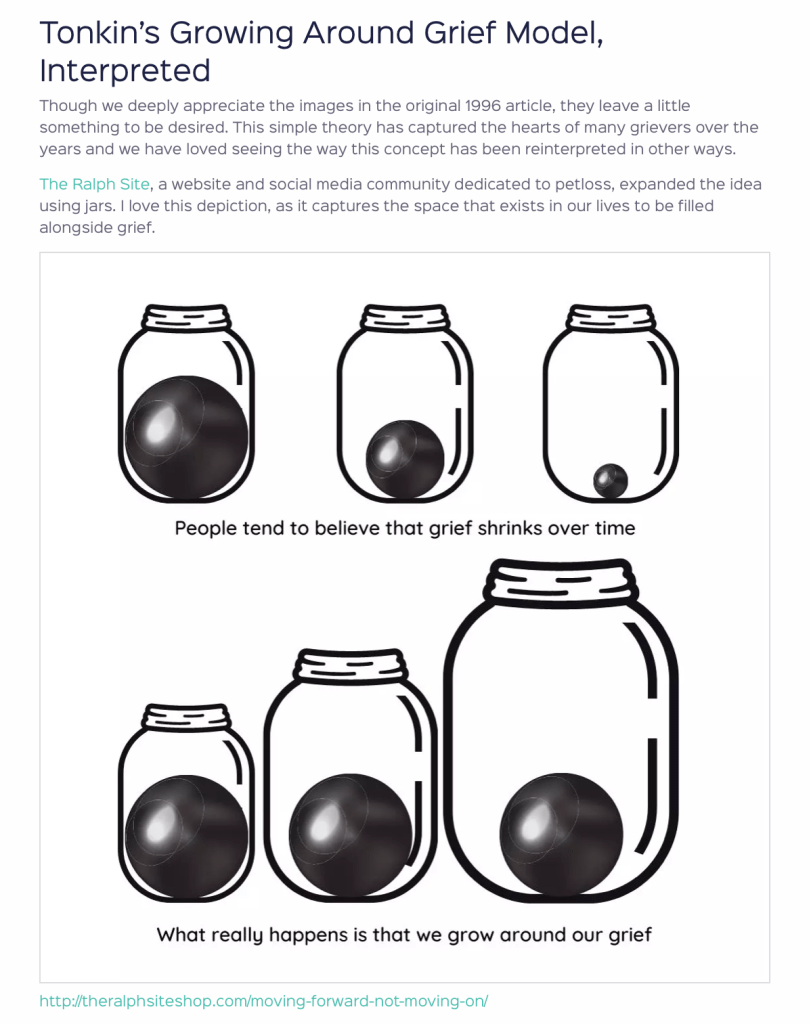 Tonkin's Growing Around Grief Model, Interpreted

Though we deeply appreciate the images in the original 1996 article, they leave a little something to be desired. This simple theory has captured the hearts of many grievers over the years and we have loved seeing the way this concept has been reinterpreted in other ways.

The Ralph Site, a website and social media community dedicated to petloss, expanded the idea using jars. I love this depiction, as it captures the space that exists in our lives to be filled alongside grief.

People tend to believe that grief shrinks over time

What really happens is that we grow around our grief

http://theralphsiteshop.com/moving-forward-not-moving-on/